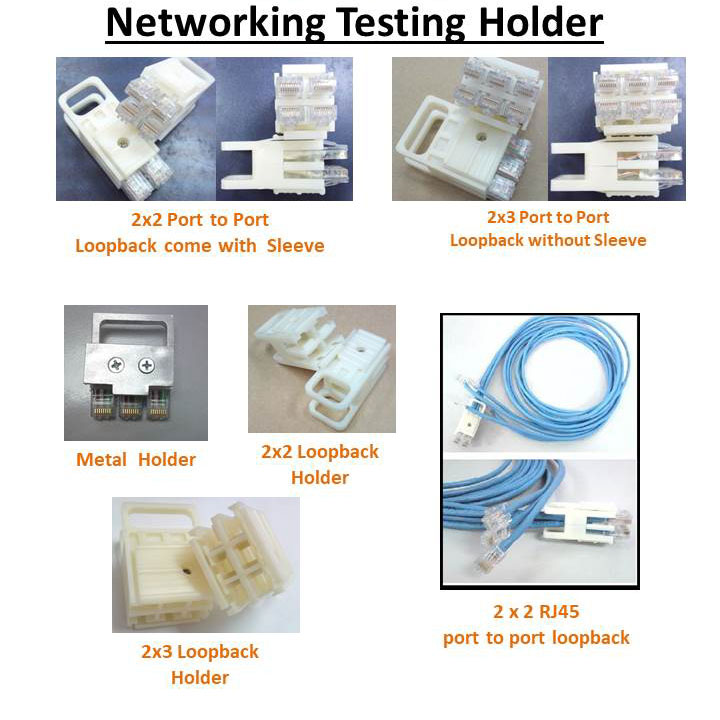 Networking Testing Holder

2x2 Port to Port
Loopback come with Sleeve

2x3 Port to Port
Loopback without Sleeve

Metal Holder

2x2 Loopback
Holder

2x3 Loopback
Holder

2 x 2 RJ45
port to port loopback